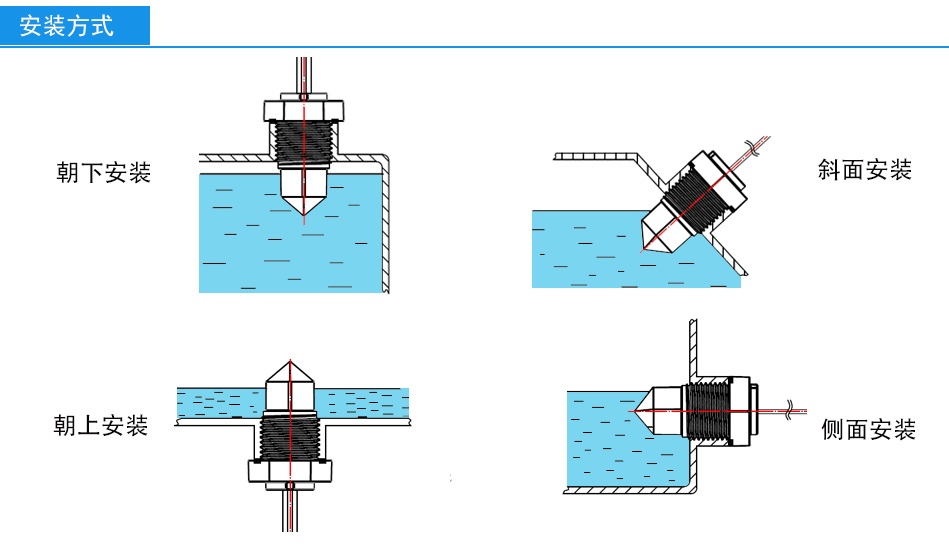 安装方式

朝下安装

斜面安装

朝上安装

侧面安装